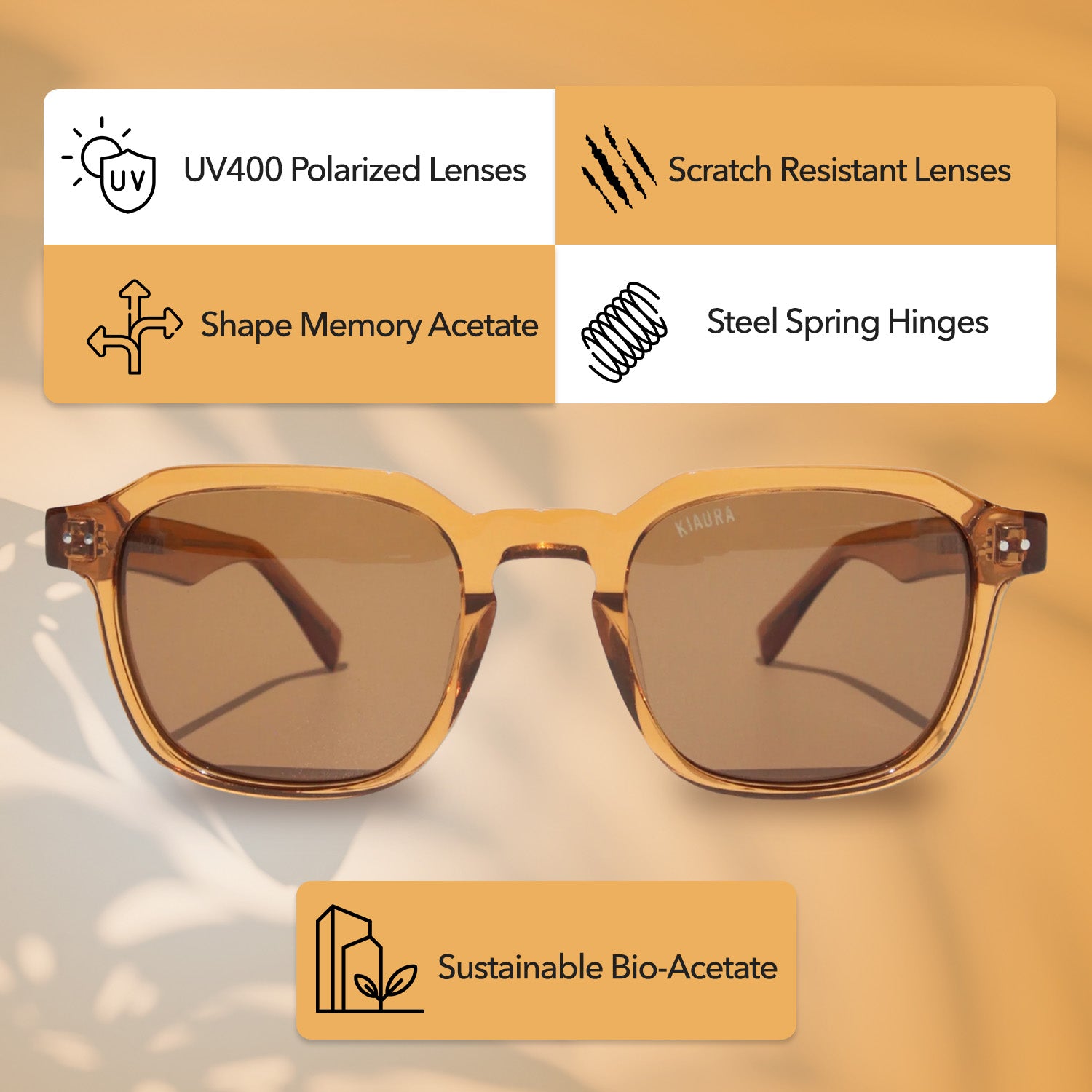 UV

UV400 Polarized Lenses

Scratch Resistant Lenses

Shape Memory Acetate

Steel Spring Hinges

KIAURA

Sustainable Bio-Acetate