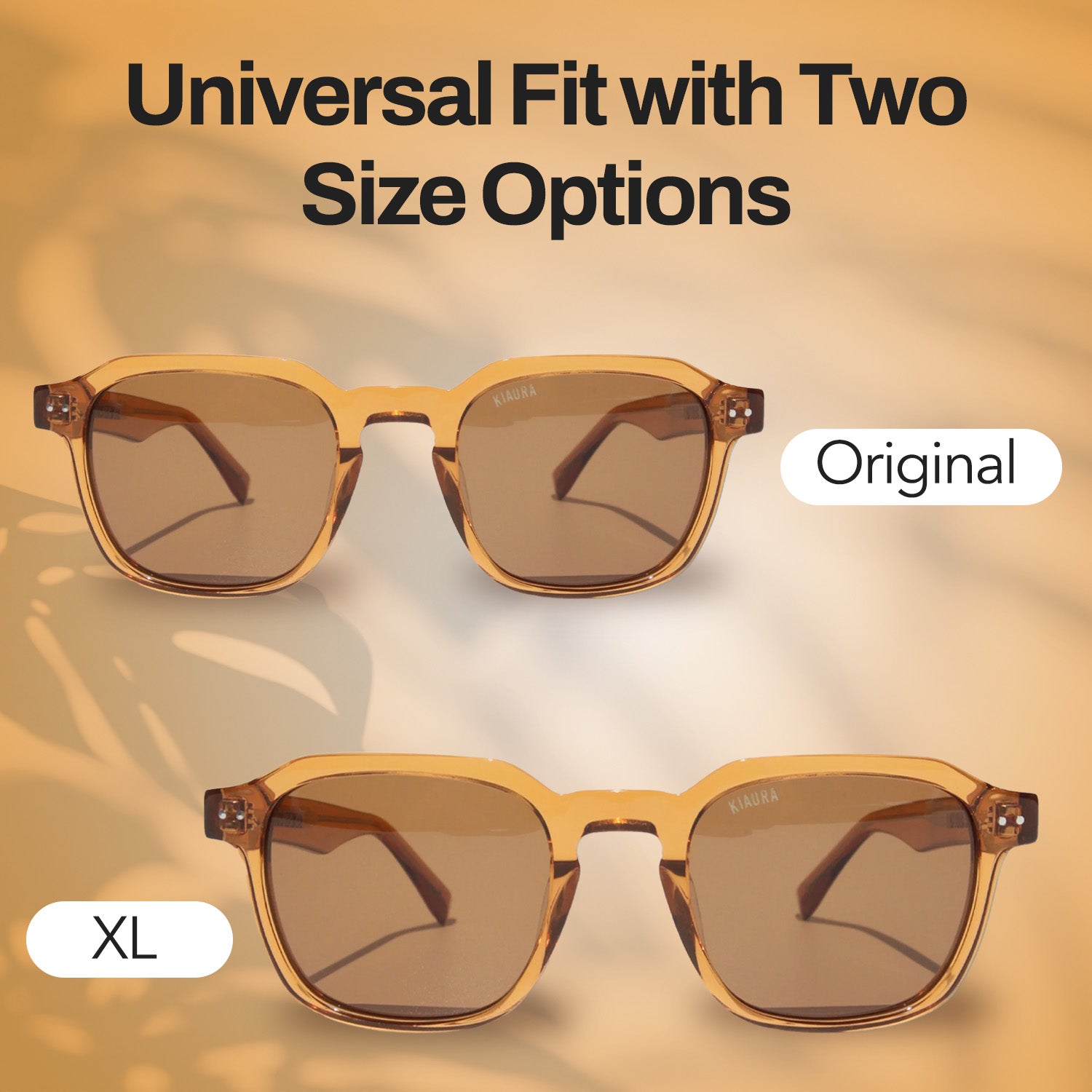 Universal Fit with Two Size Options

KIAURA

Original

KIAURA

XL